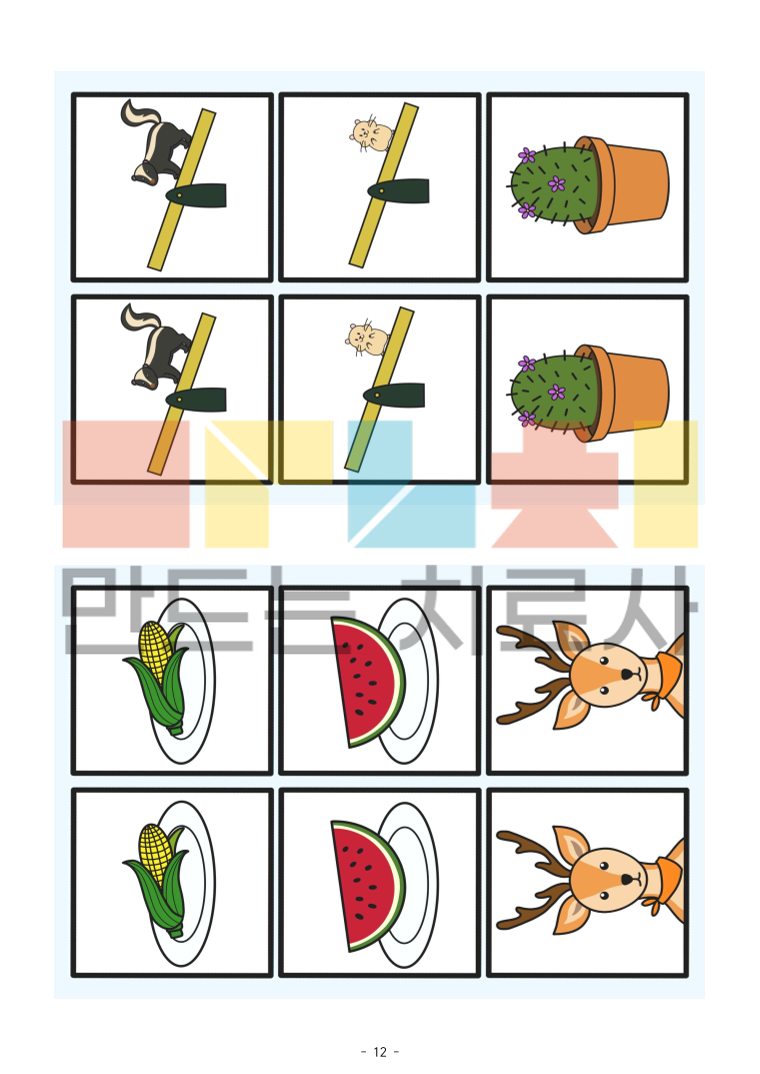 만드는 치료사

- 12 -