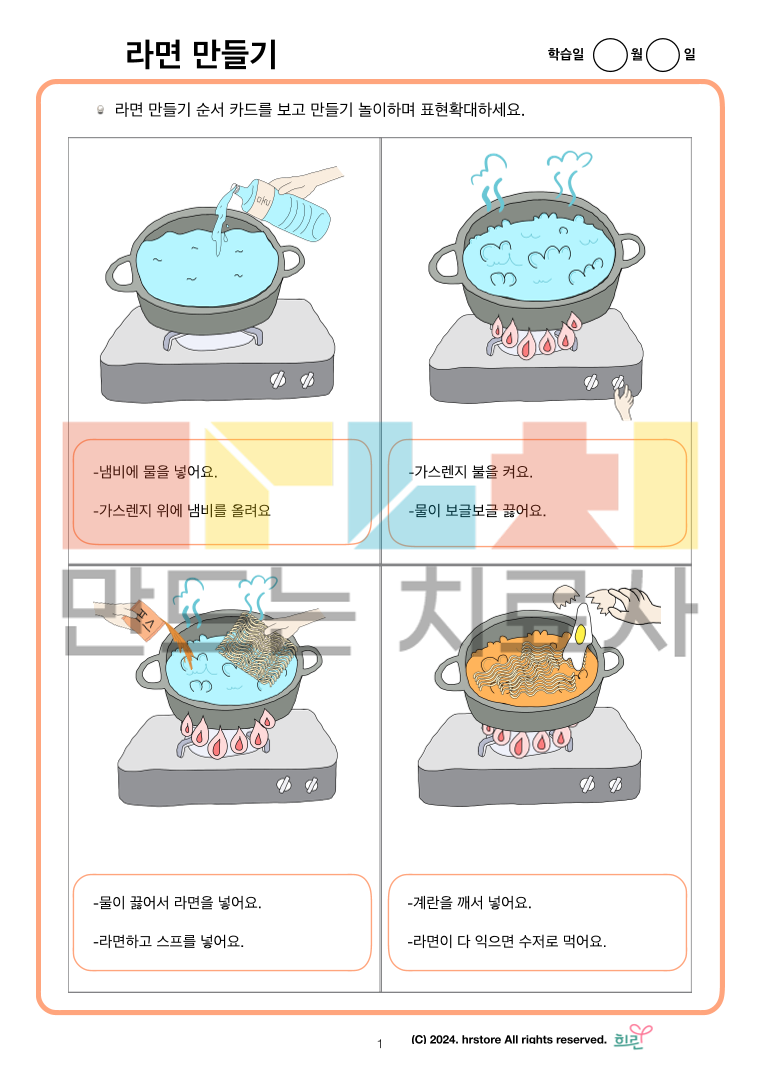 라면 만들기

학습일 월 일

라면 만들기 순서 카드를 보고 만들기 놀이하며 표현확대하세요.

-냄비에 물을 넣어요.

-가스렌지 위에 냄비를 올려요

-가스렌지 불을 켜요.

-물이 보글보글 끓어요.

만드는 치료사

스프

-물이 끓어서 라면을 넣어요.

-라면하고 스프를 넣어요.

-계란을 깨서 넣어요.

-라면이 다 익으면 수저로 먹어요.

1

(C) 2024. hrstore All rights reserved. 희린