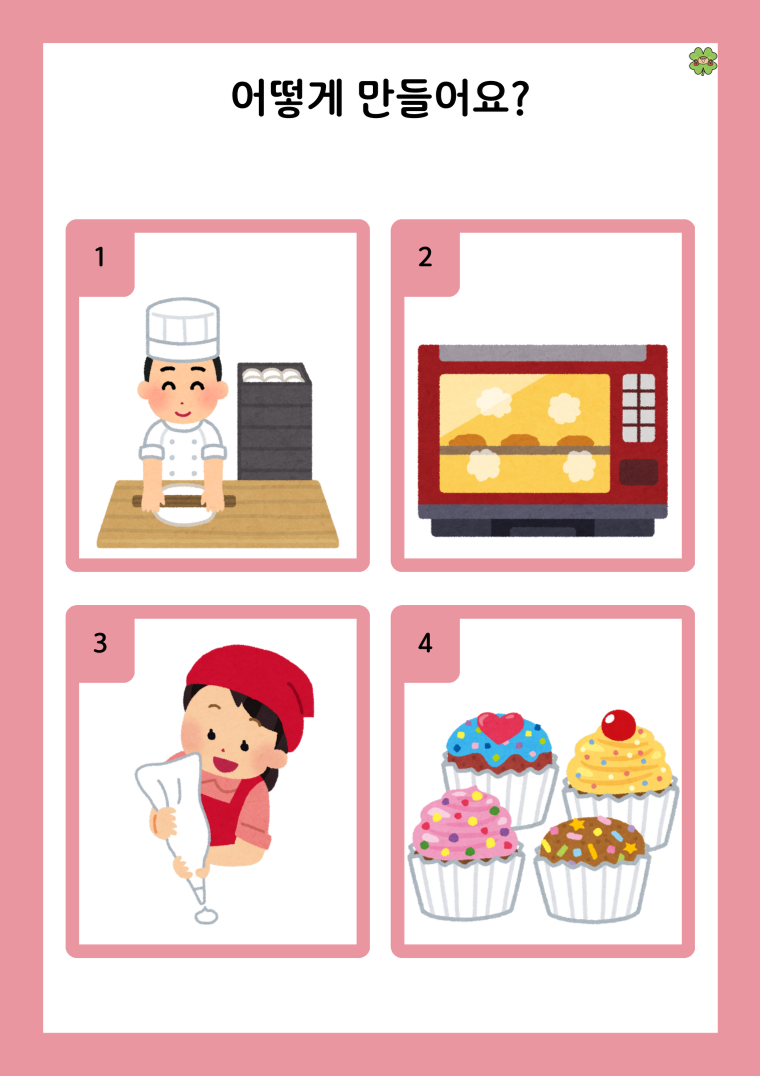 어떻게 만들어요?

1

2

3

4