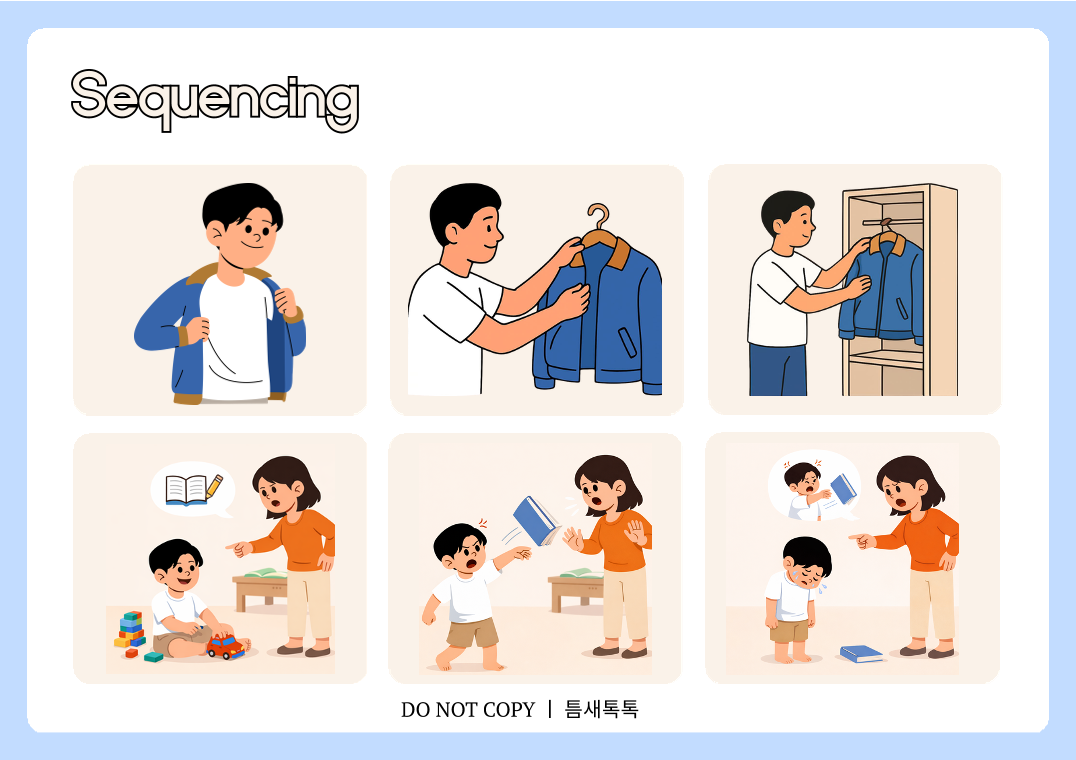 Sequencing

DO NOT COPY | 틈새톡톡